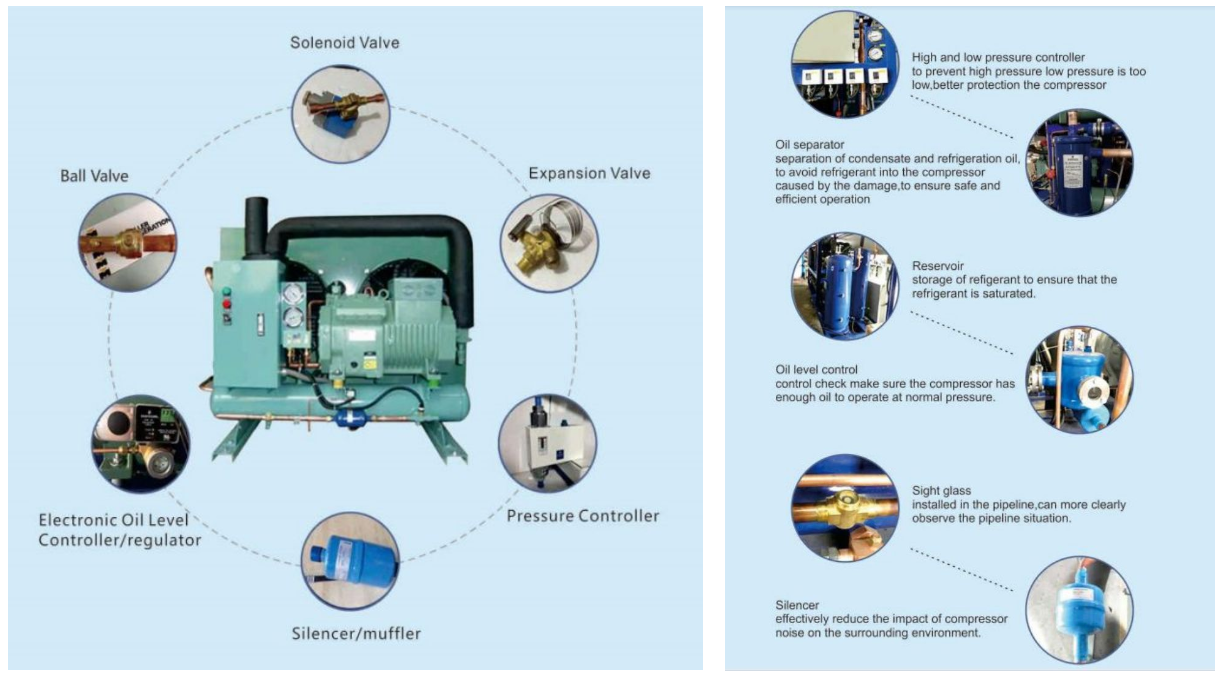 Solenoid Valve

Ball Valve

Expansion Valve

Electronic Oil Level Controller/regulator

Pressure Controller

Silencer/muffler

High and low pressure controller
to prevent high pressure low pressure is too low,better protection the compressor

Oil separator
separation of condensate and refrigeration oil, to avoid refrigerant into the compressor caused by the damage,to ensure safe and efficient operation

Reservoir
storage of refigerant to ensure that the refrigerant is saturated.

Oil level control
control check make sure the compressor has enough oil to operate at normal pressure.

Sight glass
installed in the pipeline,can more clearly observe the pipeline situation.

Silencer
effectively reduce the impact of compressor noise on the surrounding environment.