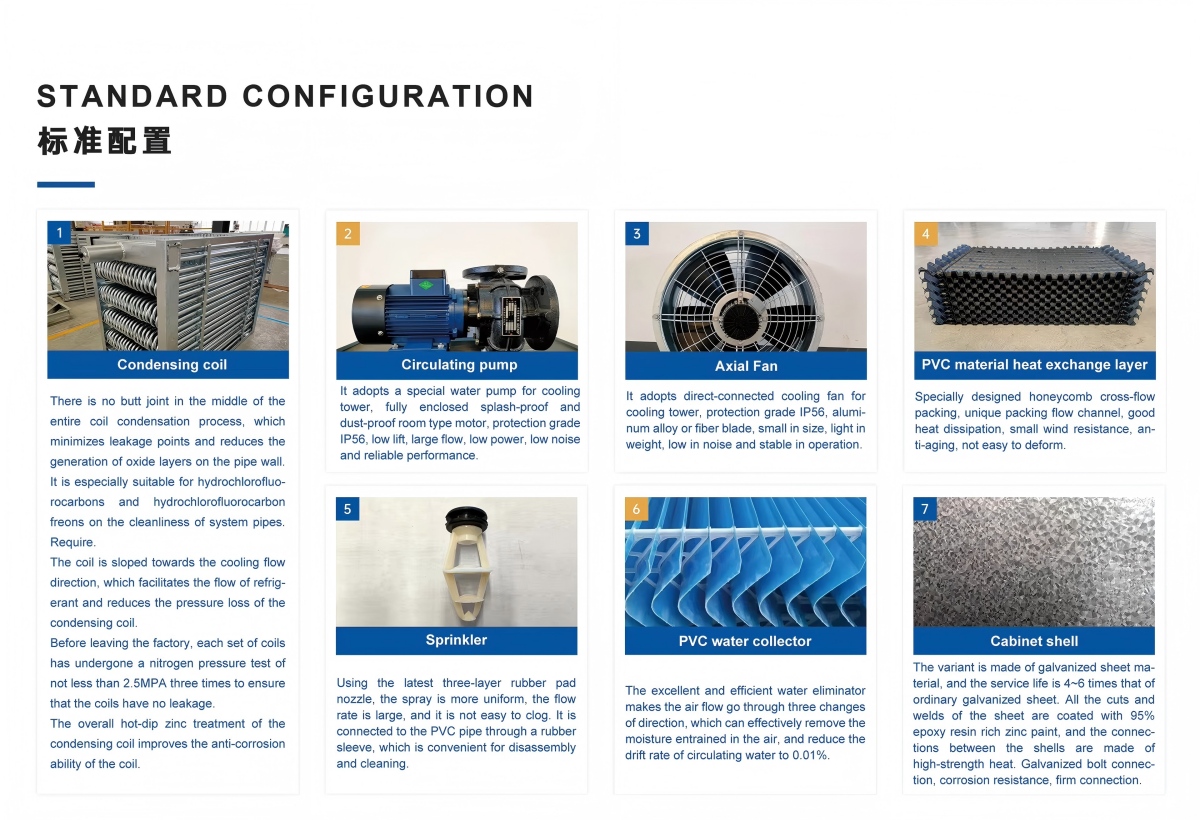 STANDARD CONFIGURATION
标准配置

1
Condensing coil
There is no butt joint in the middle of the entire coil condensation process, which minimizes leakage points and reduces the generation of oxide layers on the pipe wall. It is especially suitable for hydrochlorofluorocarbons and hydrochlorofluorocarbon freons on the cleanliness of system pipes. Require.
The coil is sloped towards the cooling flow direction, which facilitates the flow of refrigerant and reduces the pressure loss of the condensing coil.
Before leaving the factory, each set of coils has undergone a nitrogen pressure test of not less than 2.5MPA three times to ensure that the coils have no leakage.
The overall hot-dip zinc treatment of the condensing coil improves the anti-corrosion ability of the coil.

2
Circulating pump
It adopts a special water pump for cooling tower, fully enclosed splash-proof and dust-proof room type motor, protection grade IP56, low lift, large flow, low power, low noise and reliable performance.

3
Axial Fan
It adopts direct-connected cooling fan for cooling tower, protection grade IP56, aluminum alloy or fiber blade, small in size, light in weight, low in noise and stable in operation.

4
PVC material heat exchange layer
Specially designed honeycomb cross-flow packing, unique packing flow channel, good heat dissipation, small wind resistance, anti-aging, not easy to deform.

5
Sprinkler
Using the latest three-layer rubber pad nozzle, the spray is more uniform, the flow rate is large, and it is not easy to clog. It is connected to the PVC pipe through a rubber sleeve, which is convenient for disassembly and cleaning.

6
PVC water collector
The excellent and efficient water eliminator makes the air flow go through three changes of direction, which can effectively remove the moisture entrained in the air, and reduce the drift rate of circulating water to 0.01%.

7
Cabinet shell
The variant is made of galvanized sheet material, and the service life is 4~6 times that of ordinary galvanized sheet. All the cuts and welds of the sheet are coated with 95% epoxy resin rich zinc paint, and the connections between the shells are made of high-strength heat. Galvanized bolt connection, corrosion resistance, firm connection.